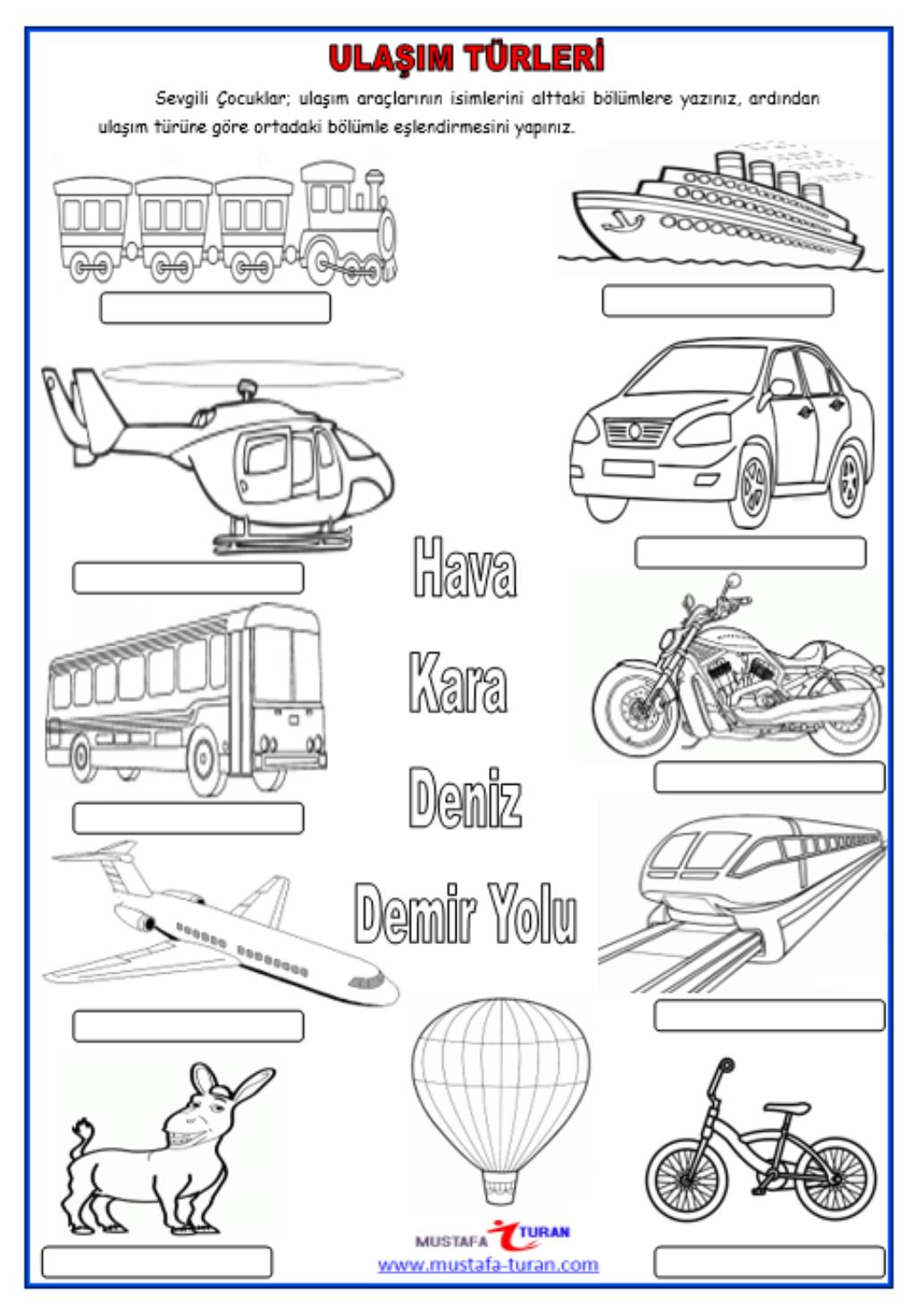 ULAŞIM TÜRLERİ

Sevgili Çocuklar; ulaşım araçlarının isimlerini alttaki bölümlere yazınız, ardından ulaşım türüne göre ortadaki bölümle eşlendirmesini yapınız.

Hava

Kara

Deniz

Demir Yolu

MUSTAFA TURAN
www.mustafa-turan.com