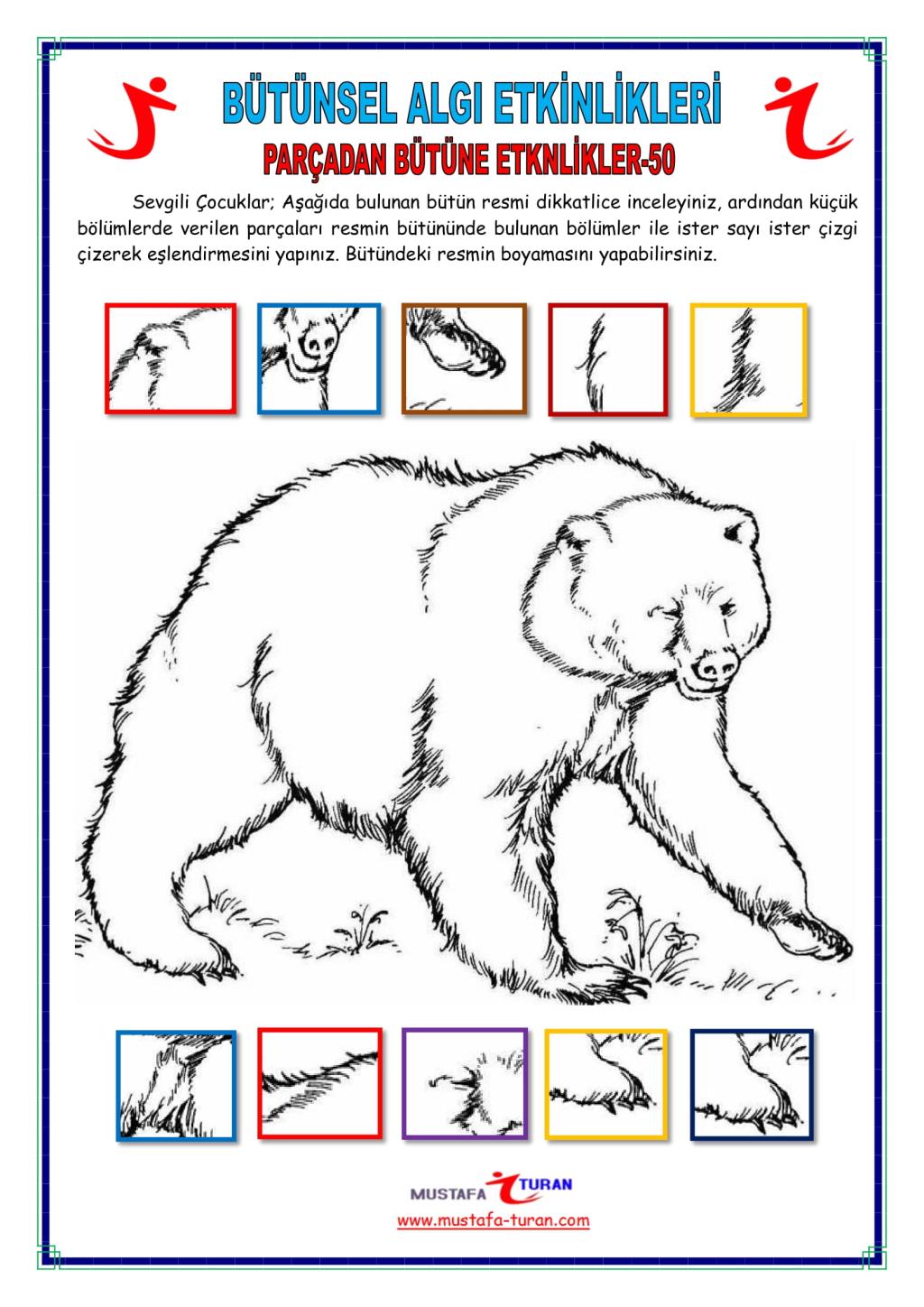 BÜTÜNSEL ALGI ETKİNLİKLERİ
PARÇADAN BÜTÜNE ETKNLİKLER-50

Sevgili Çocuklar; Aşağıda bulunan bütün resmi dikkatlice inceleyiniz, ardından küçük bölümlerde verilen parçaları resmin bütününde bulunan bölümler ile ister sayı ister çizgi çizerek eşlendirmesini yapınız. Bütündeki resmin boyamasını yapabilirsiniz.

MUSTAFA TURAN
www.mustafa-turan.com