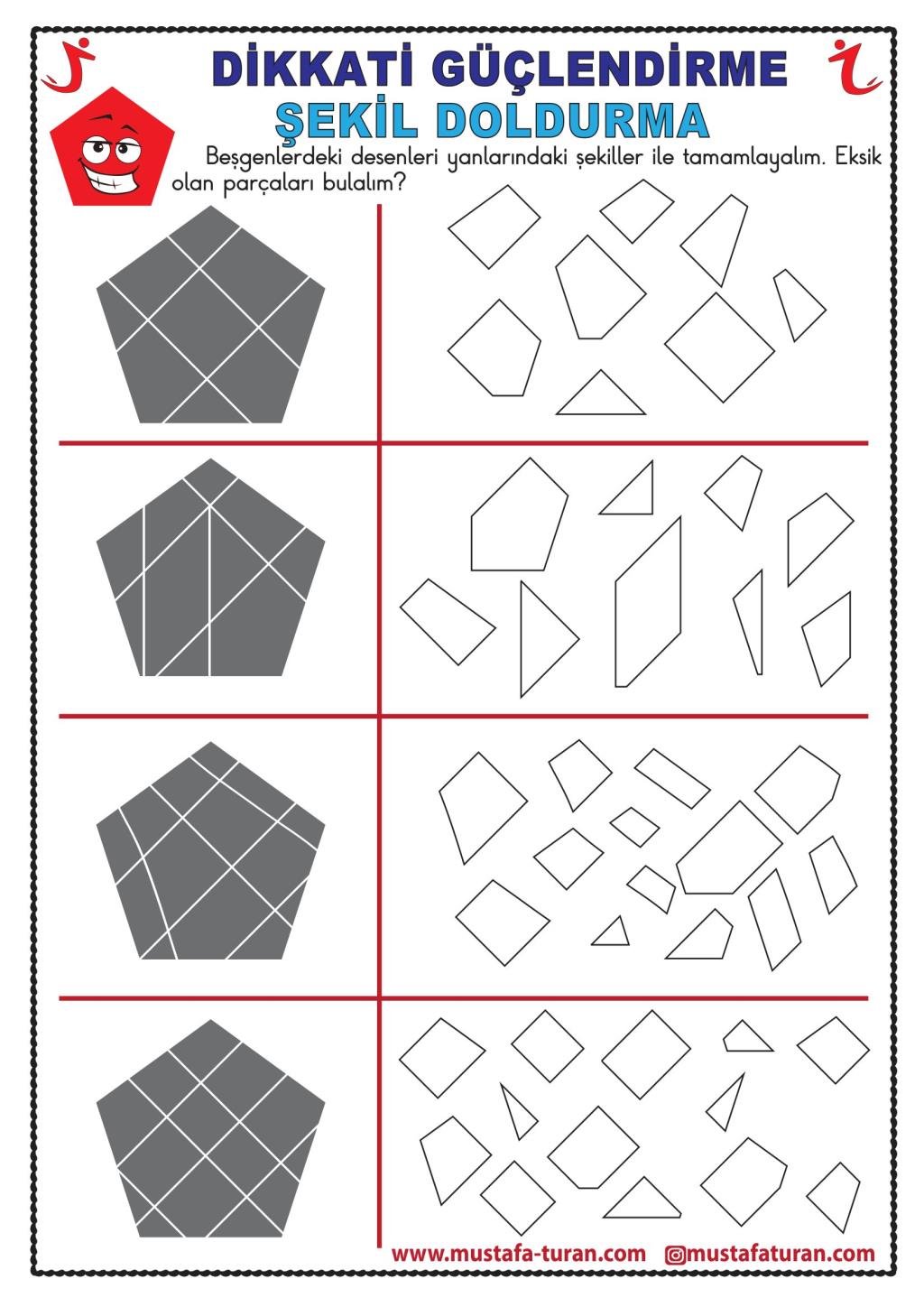 DİKKATİ GÜÇLENDİRME
ŞEKİL DOLDURMA

Beşgenlerdeki desenleri yanlarındaki şekiller ile tamamlayalım. Eksik olan parçaları bulalım?

www.mustafa-turan.com @mustafaturan.com