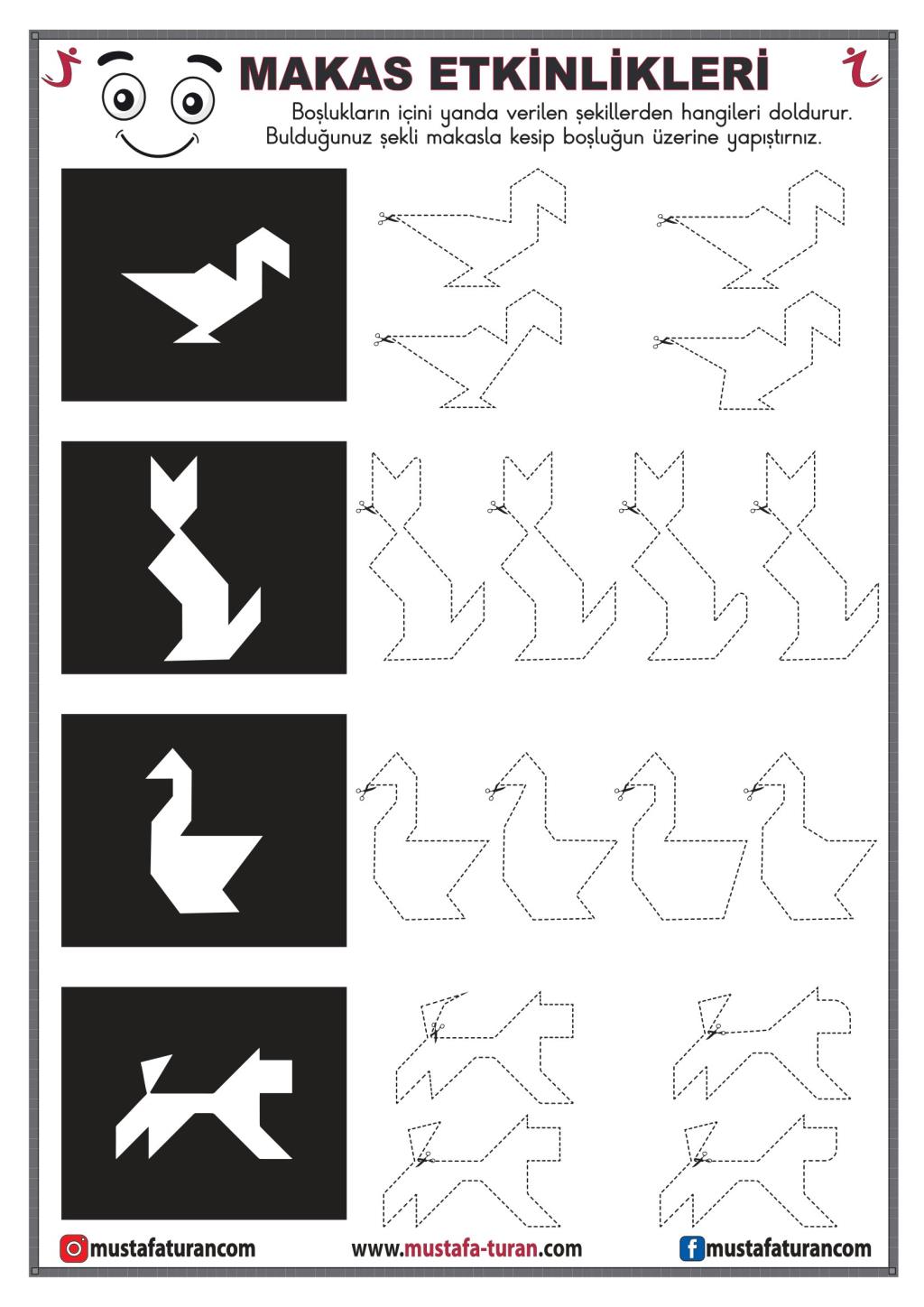 MAKAS ETKİNLİKLERİ

Boşlukların içini yanda verilen şekillerden hangileri doldurur. Bulduğunuz şekli makasla kesip boşluğun üzerine yapıştırnız.

mustafaturancom www.mustafa-turan.com mustafaturancom