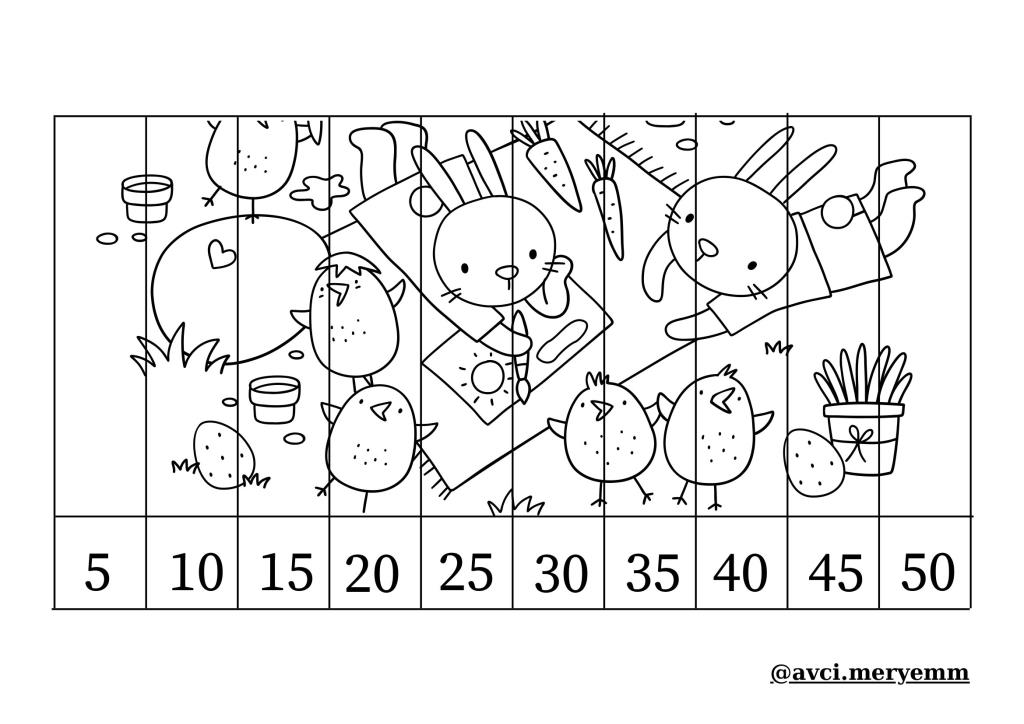 | 5 | 10 | 15 | 20 | 25 | 30 | 35 | 40 | 45 | 50 |
|---|---|---|---|---|---|---|---|---|---|

@avci.meryemm