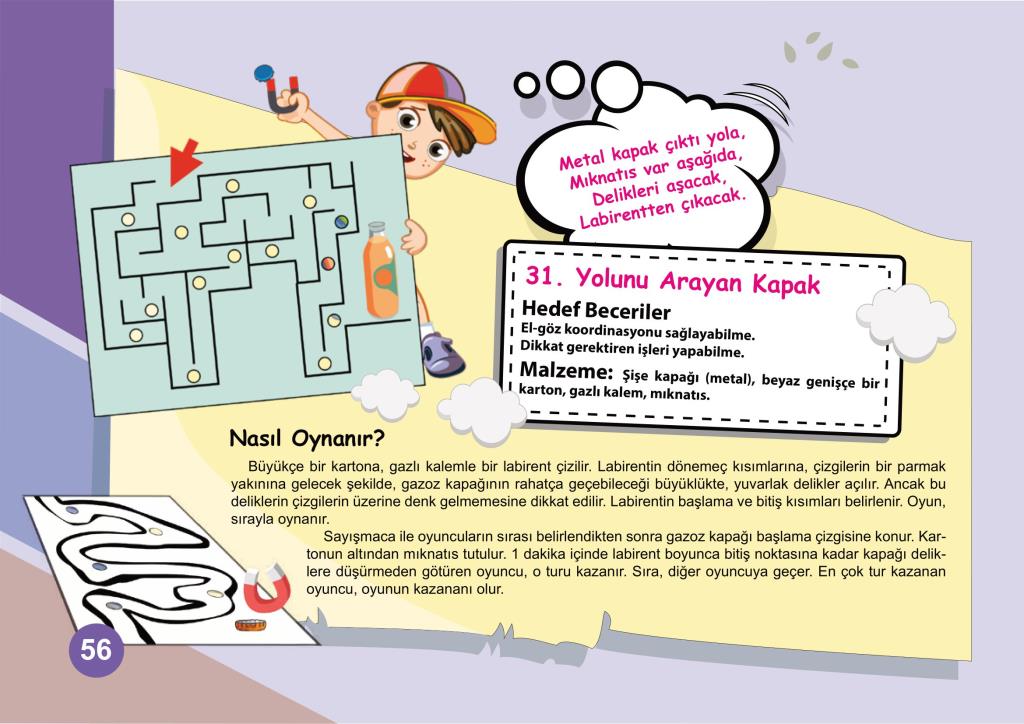 Metal kapak çıktı yola,
Mıknatıs var aşağıda,
Delikleri aşacak,
Labirentten çıkacak.

31. Yolunu Arayan Kapak

Hedef Beceriler
El-göz koordinasyonu sağlayabilme.
Dikkat gerektiren işleri yapabilme.

Malzeme: Şişe kapağı (metal), beyaz genişçe bir karton, gazlı kalem, mıknatıs.

Nasıl Oynanır?

Büyükçe bir kartona, gazlı kalemle bir labirent çizilir. Labirentin dönemeç kısımlarına, çizgilerin bir parmak yakınına gelecek şekilde, gazoz kapağının rahatça geçebileceği büyüklükte, yuvarlak delikler açılır. Ancak bu deliklerin çizgilerin üzerine denk gelmemesine dikkat edilir. Labirentin başlama ve bitiş kısımları belirlenir. Oyun, sırayla oynanır.

Sayışmaca ile oyuncuların sırası belirlendikten sonra gazoz kapağı başlama çizgisine konur. Kartonun altından mıknatıs tutulur. 1 dakika içinde labirent boyunca bitiş noktasına kadar kapağı deliklere düşürmeden götüren oyuncu, o turu kazanır. Sıra, diğer oyuncuya geçer. En çok tur kazanan oyuncu, oyunun kazananı olur.

56